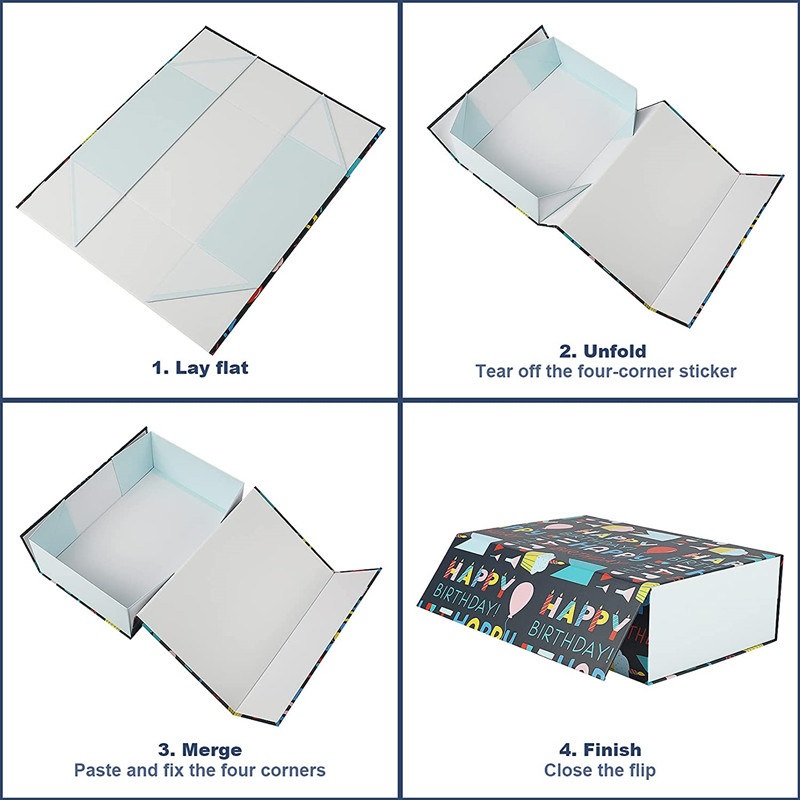 1. Lay flat

2. Unfold
Tear off the four-corner sticker

3. Merge
Paste and fix the four corners

HAPPY BIRTHDAY!
HAPPY BIRTHDAY!

4. Finish
Close the flip